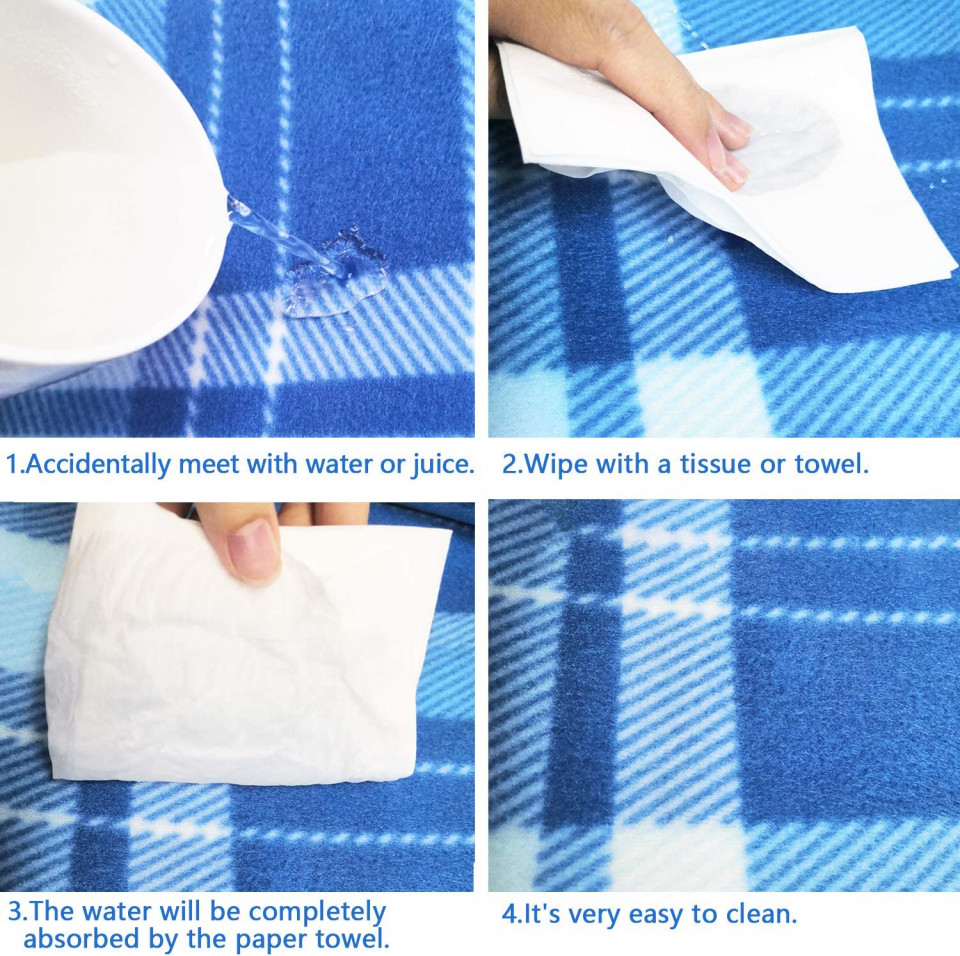 1.Accidentally meet with water or juice.

2.Wipe with a tissue or towel.

3.The water will be completely absorbed by the paper towel.

4.It's very easy to clean.