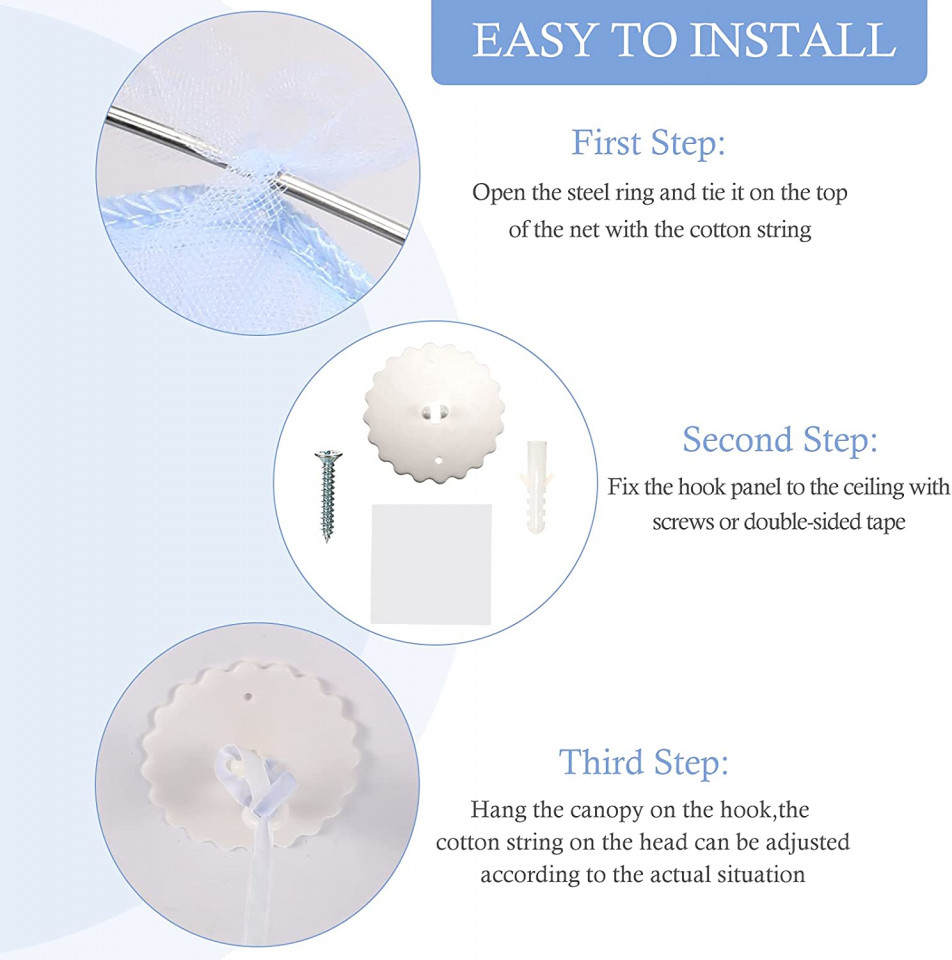 EASY TO INSTALL

First Step:

Open the steel ring and tie it on the top of the net with the cotton string

Second Step:

Fix the hook panel to the ceiling with screws or double-sided tape

Third Step:

Hang the canopy on the hook,the cotton string on the head can be adjusted according to the actual situation