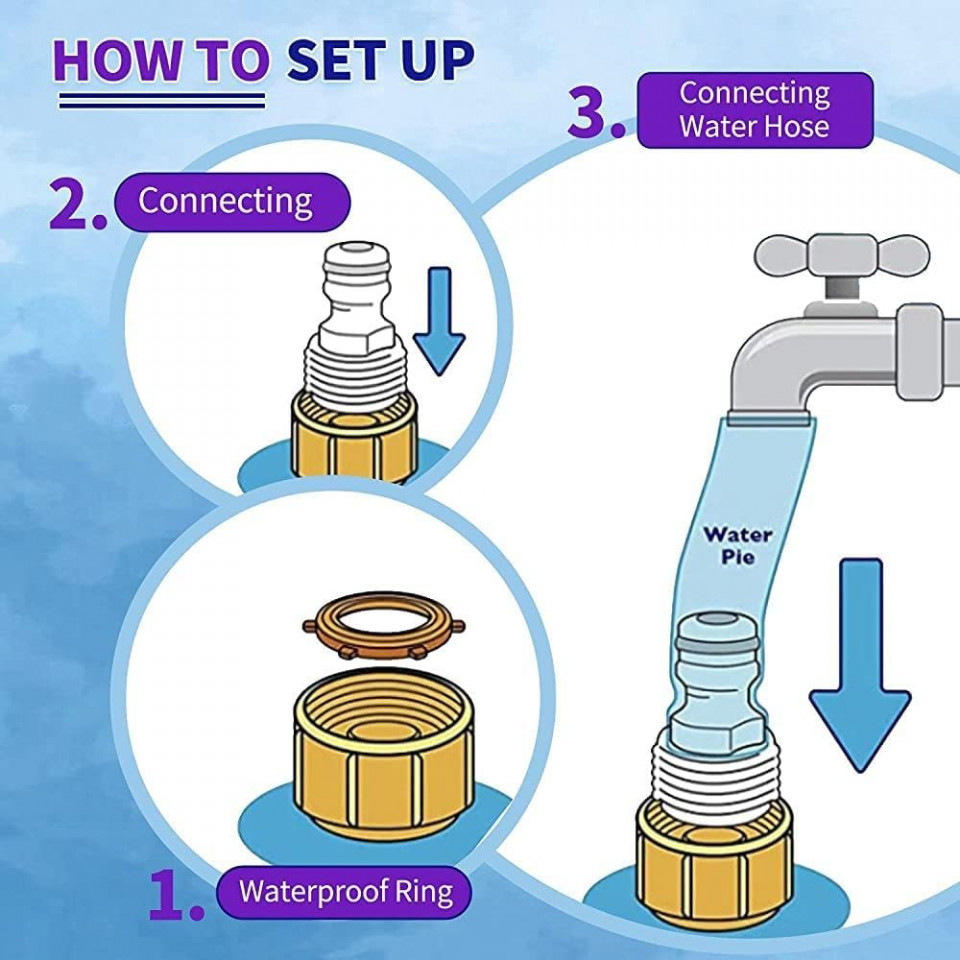 HOW TO SET UP

3. Connecting Water Hose

2. Connecting

Water Pie

1. Waterproof Ring