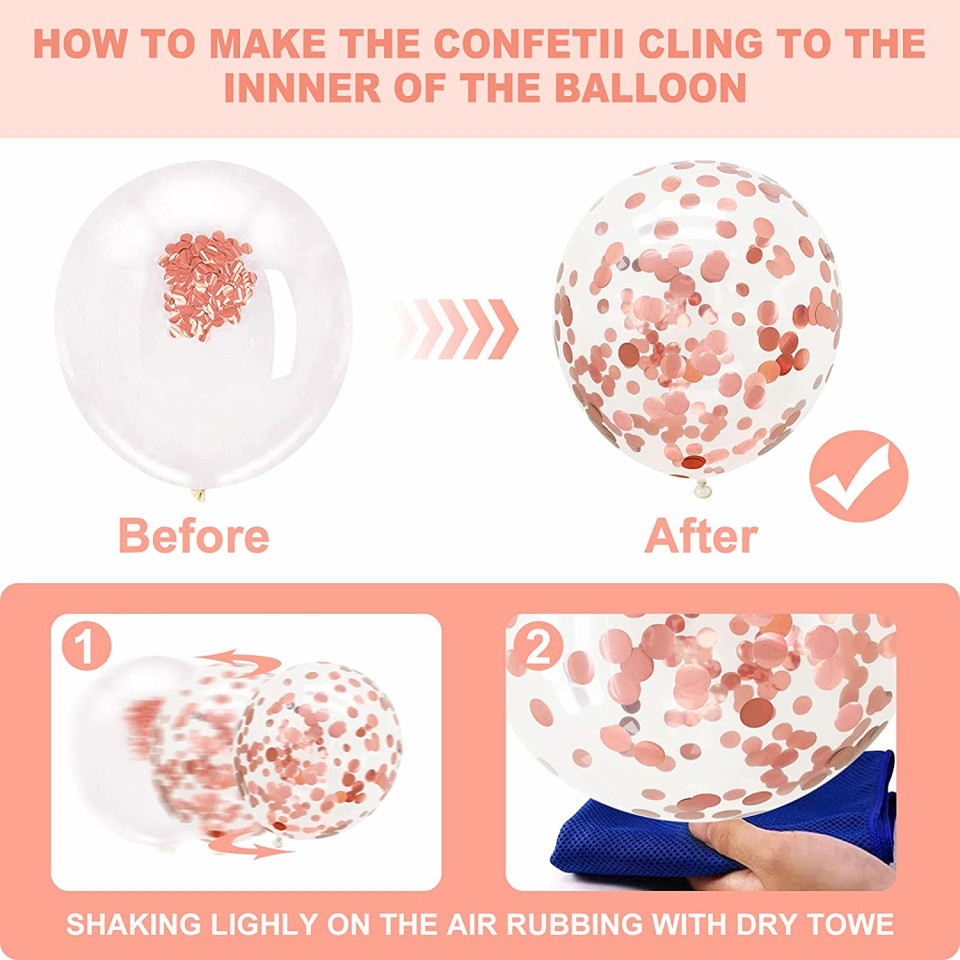 HOW TO MAKE THE CONFETII CLING TO THE INNNER OF THE BALLOON

Before

After

1

2

SHAKING LIGHLY ON THE AIR RUBBING WITH DRY TOWE