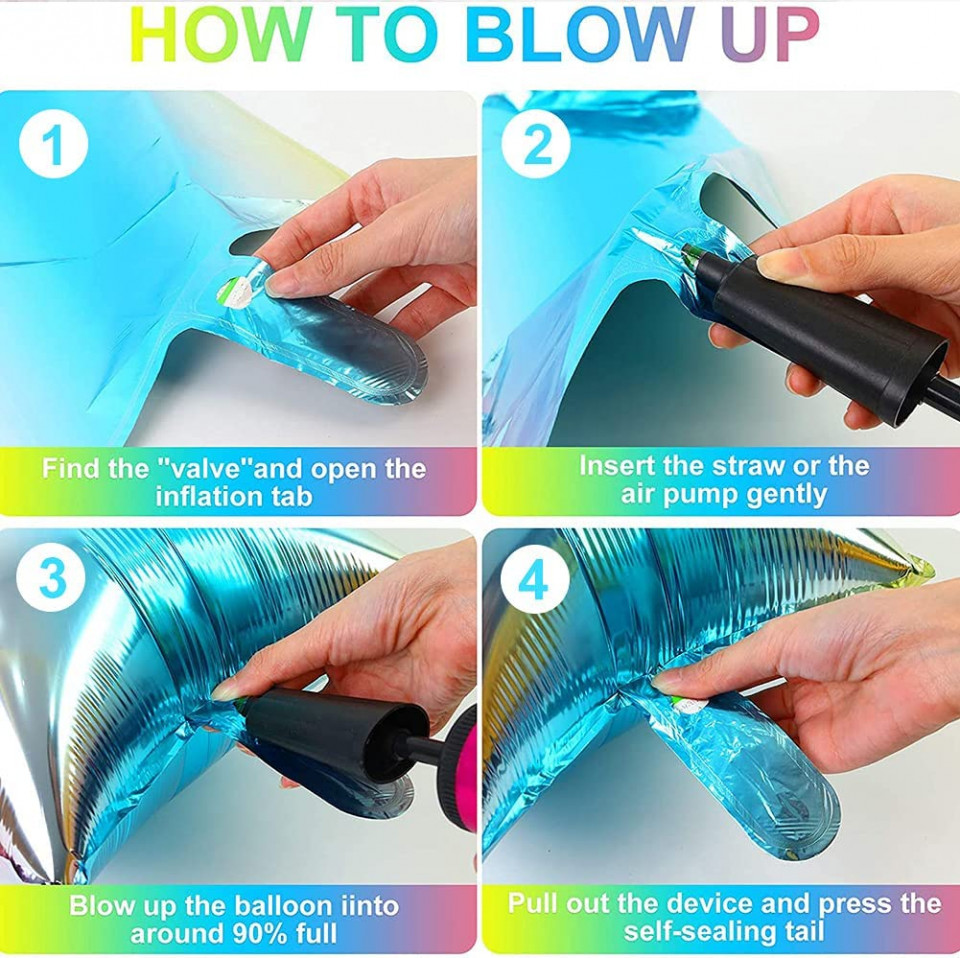 HOW TO BLOW UP

1

Find the "valve"and open the inflation tab

2

Insert the straw or the air pump gently

3

Blow up the balloon iinto around 90% full

4

Pull out the device and press the self-sealing tail